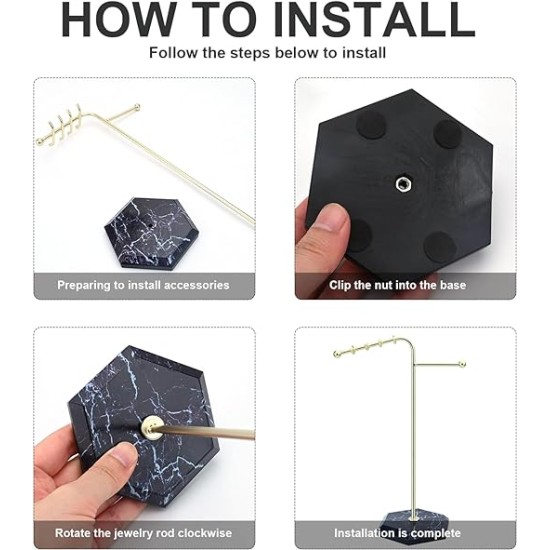 HOW TO INSTALL

Follow the steps below to install

Preparing to install accessories

Clip the nut into the base

Rotate the jewelry rod clockwise

Installation is complete